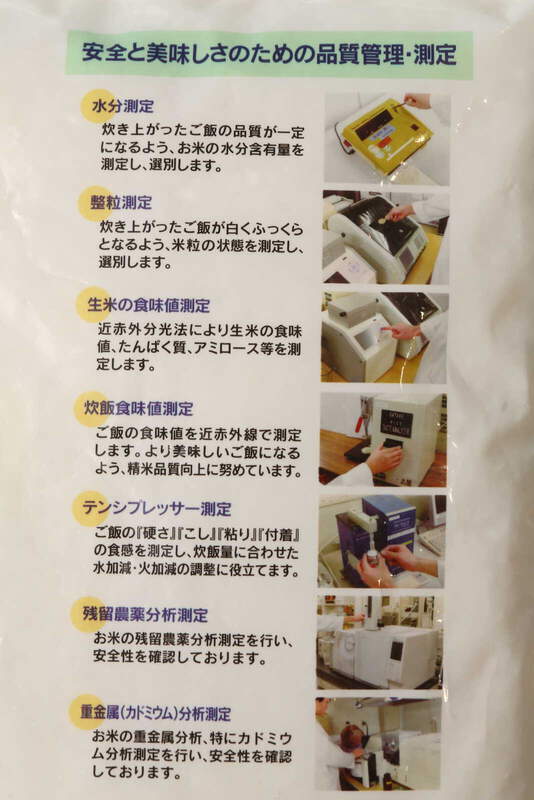 安全と美味しさのための品質管理・測定

水分測定
炊き上がったご飯の品質が一定になるよう、お米の水分含有量を測定し、選別します。

整粒測定
炊き上がったご飯が白くふっくらとなるよう、米粒の状態を測定し、選別します。

生米の食味値測定
近赤外分光法により生米の食味値、たんぱく質、アミロース等を測定します。

炊飯食味値測定
ご飯の食味値を近赤外線で測定します。より美味しいご飯になるよう、精米品質向上に努めています。

テンシプレッサー測定
ご飯の『硬さ』『こし』『粘り』『付着』の食感を測定し、炊飯量に合わせた水加減・火加減の調整に役立てます。

残留農薬分析測定
お米の残留農薬分析測定を行い、安全性を確認しております。

重金属(カドミウム)分析測定
お米の重金属分析、特にカドミウム分析測定を行い、安全性を確認しております。