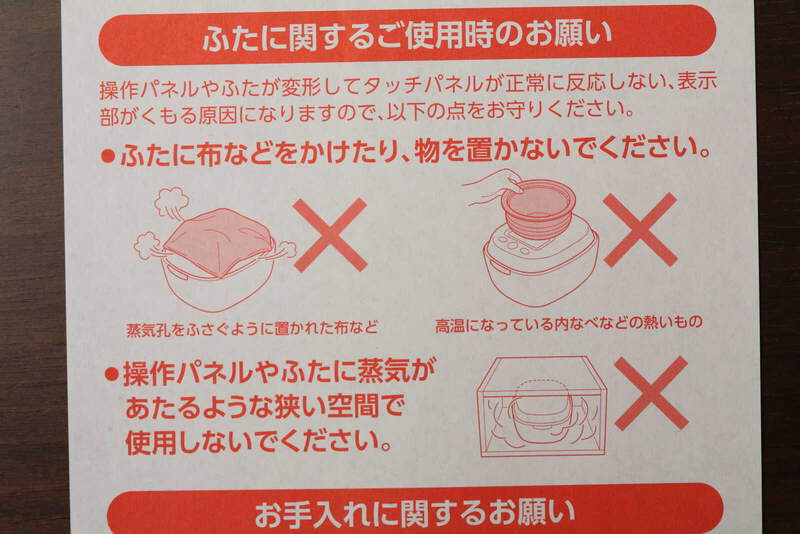 ふたに関するご使用時のお願い

操作パネルやふたが変形してタッチパネルが正常に反応しない、表示部がくもる原因になりますので、以下の点をお守りください。

●ふたに布などをかけたり、物を置かないでください。

蒸気孔をふさぐように置かれた布など

高温になっている内なべなどの熱いもの

●操作パネルやふたに蒸気があたるような狭い空間で使用しないでください。

お手入れに関するお願い