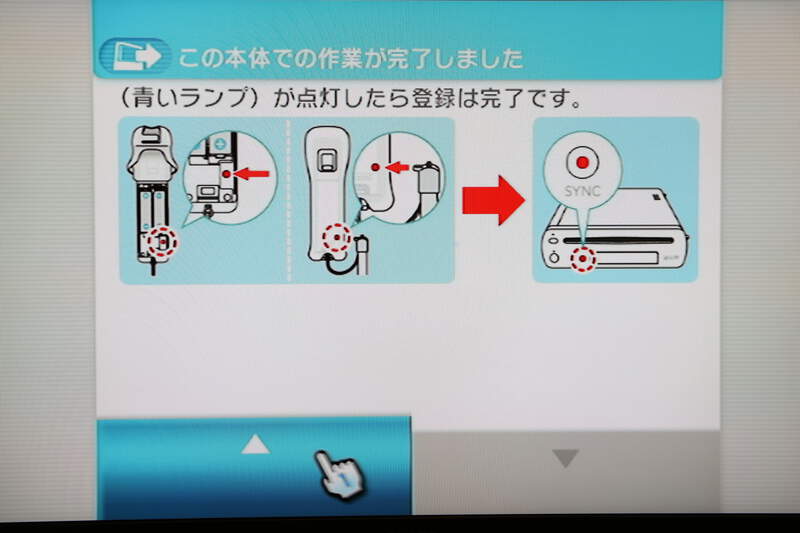 この本体での作業が完了しました

（青いランプ）が点灯したら登録は完了です。

SYNC