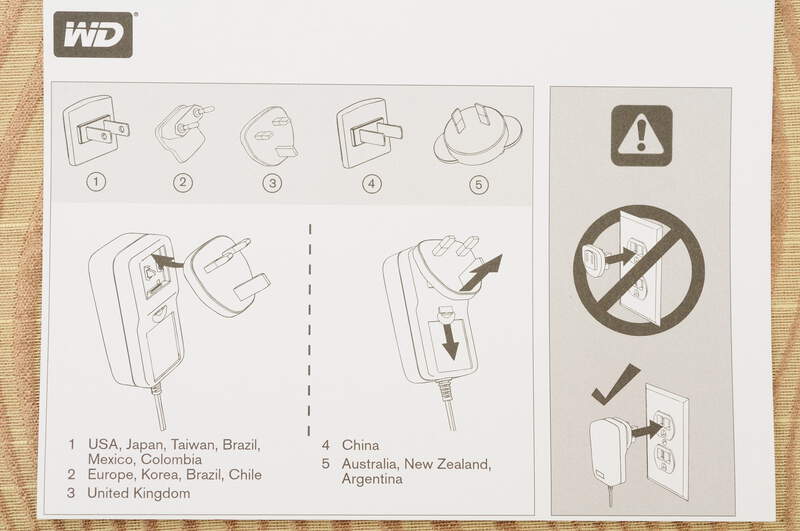 WD

1 2 3 4 5

1 USA, Japan, Taiwan, Brazil, Mexico, Colombia
2 Europe, Korea, Brazil, Chile
3 United Kingdom

4 China
5 Australia, New Zealand, Argentina