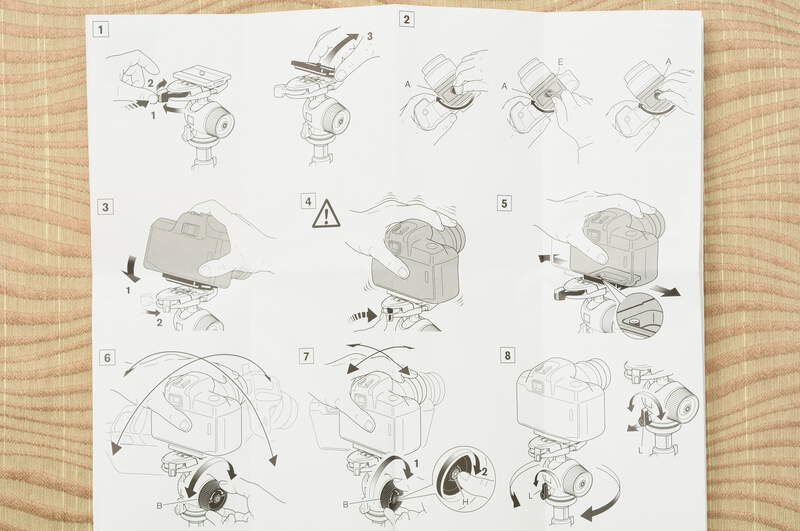 1
2
1
3
2
A
A
E
A
3
1
2
4
5
6
B
7
1
2
B
H
8
L
L