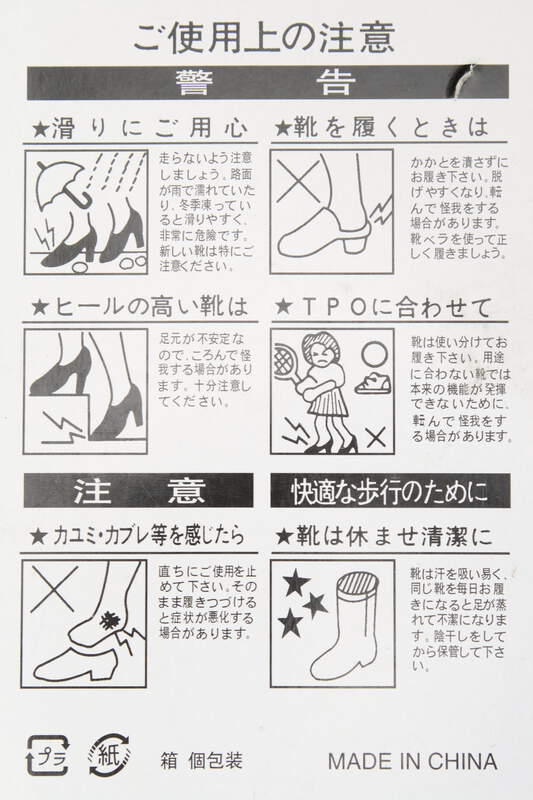 ご使用上の注意

警　告

★滑りにご用心

走らないよう注意しましょう。路面が雨で濡れていたり、冬季凍っていると滑りやすく、非常に危険です。新しい靴は特にご注意ください。

★靴を履くときは

かかとを潰さずにお履き下さい。脱げやすくなり、転んで怪我をする場合があります。靴ベラを使って正しく履きましょう。

★ヒールの高い靴は

足元が不安定なので、ころんで怪我する場合があります。十分注意してください。

★TPOに合わせて

靴は使い分けてお履き下さい。用途に合わない靴では本来の機能が発揮できないために、転んで怪我をする場合があります。

注　意

★カユミ・カブレ等を感じたら

直ちにご使用を止めて下さい。そのまま履きつづけると症状が悪化する場合があります。

快適な歩行のために

★靴は休ませ清潔に

靴は汗を吸い易く、同じ靴を毎日お履きになると足が蒸れて不潔になります。陰干しをしてから保管して下さい。

プラ　紙　箱　個包装

MADE IN CHINA