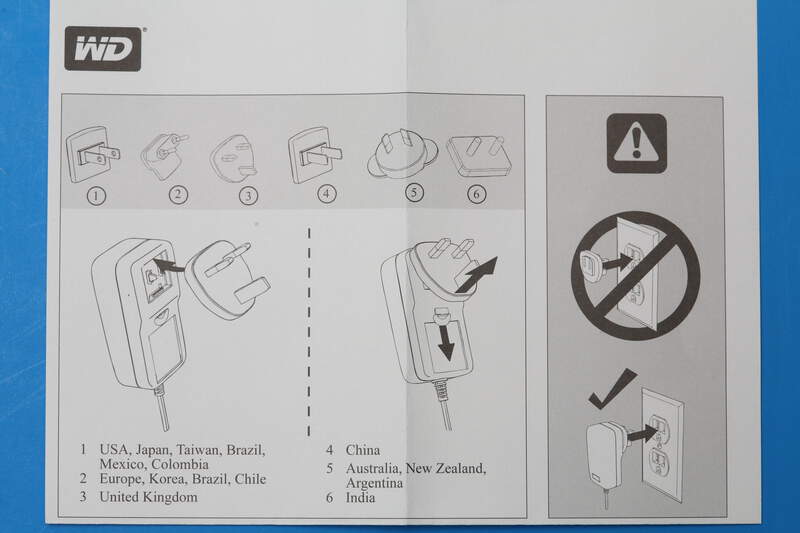 WD

1 2 3 4 5 6

1 USA, Japan, Taiwan, Brazil, Mexico, Colombia
2 Europe, Korea, Brazil, Chile
3 United Kingdom

4 China
5 Australia, New Zealand, Argentina
6 India