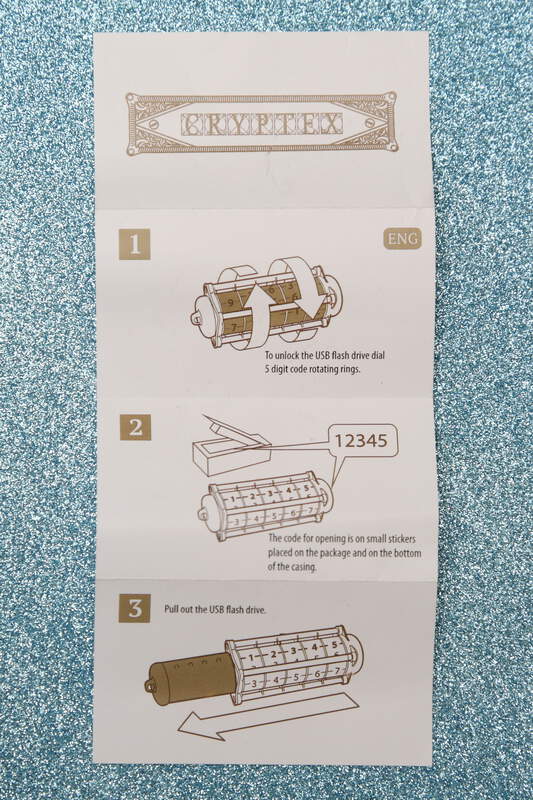 CRYPTEX

1

ENG

To unlock the USB flash drive dial 5 digit code rotating rings.

2

12345

The code for opening is on small stickers placed on the package and on the bottom of the casing.

3

Pull out the USB flash drive.